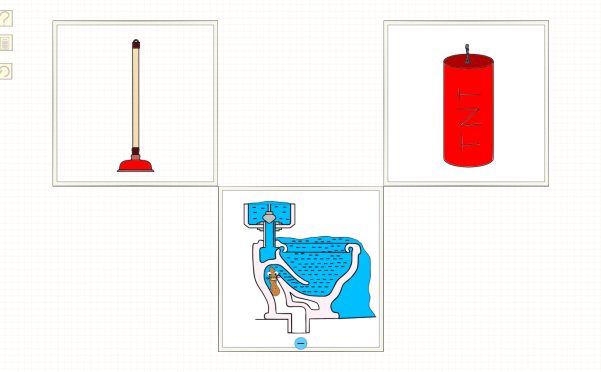 TNT